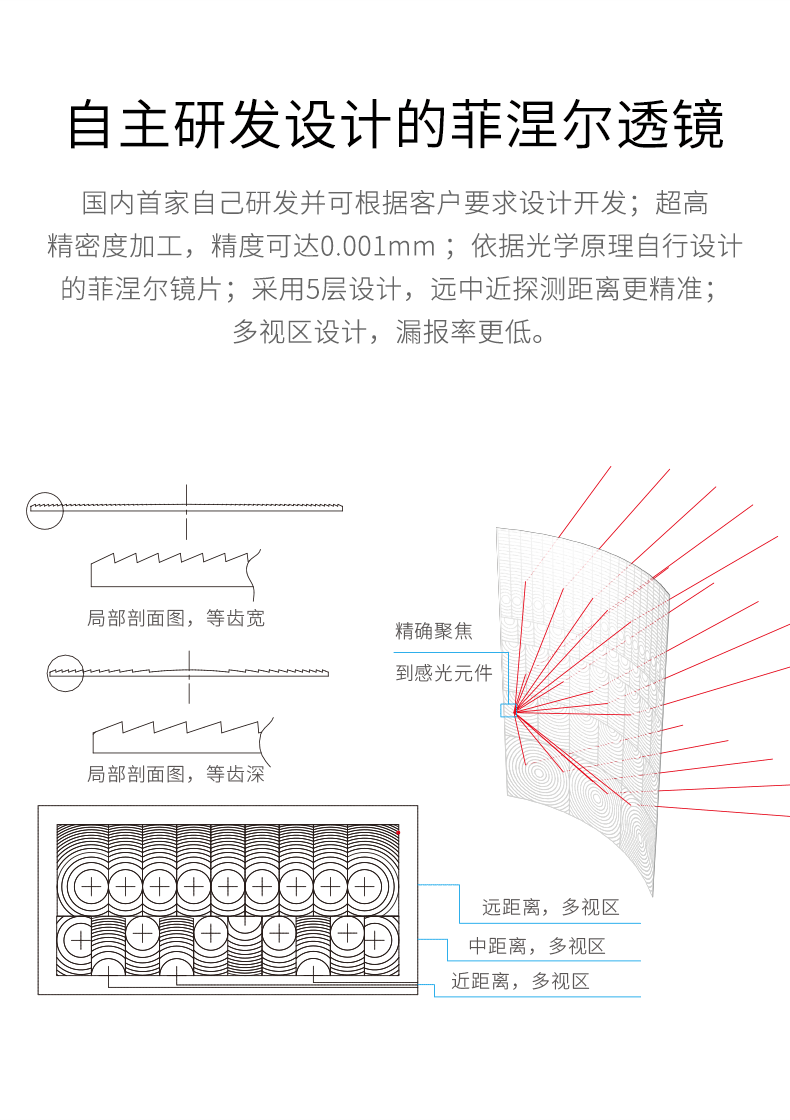 自主研发设计的菲涅尔透镜

国内首家自己研发并可根据客户要求设计开发；超高精密度加工，精度可达0.001mm；依据光学原理自行设计的菲涅尔镜片；采用5层设计，远中近探测距离更精准；多视区设计，漏报率更低。

局部剖面图，等齿宽

局部剖面图，等齿深

精确聚焦

到感光元件

远距离，多视区

中距离，多视区

近距离，多视区